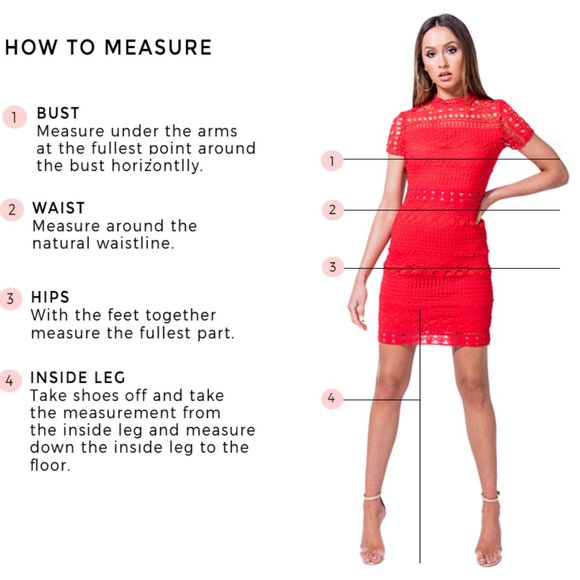 HOW TO MEASURE

1 BUST
Measure under the arms at the fullest point around the bust horizontlly.

2 WAIST
Measure around the natural waistline.

3 HIPS
With the feet together measure the fullest part.

4 INSIDE LEG
Take shoes off and take the measurement from the inside leg and measure down the inside leg to the floor.

1

2

3

4